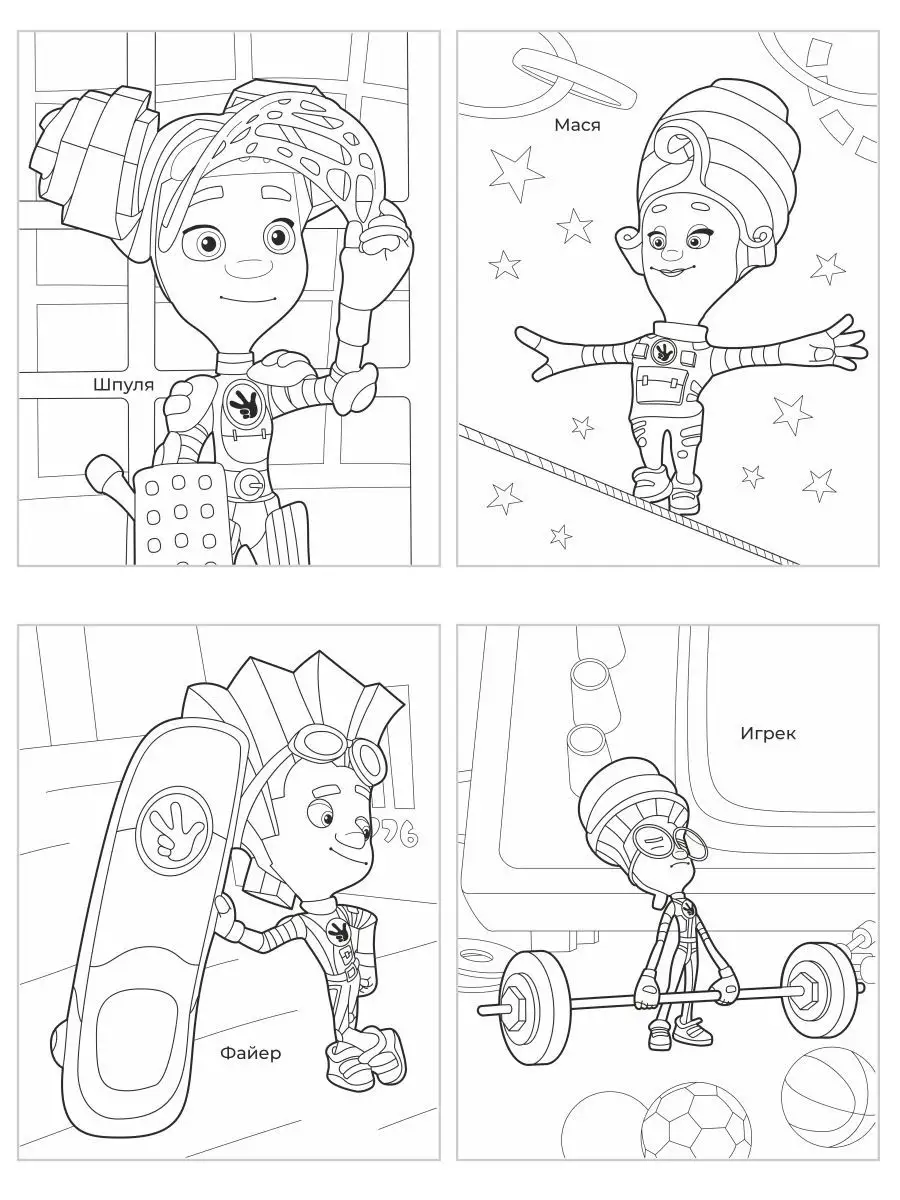 Шпуля

Мася

Файер

Игрек