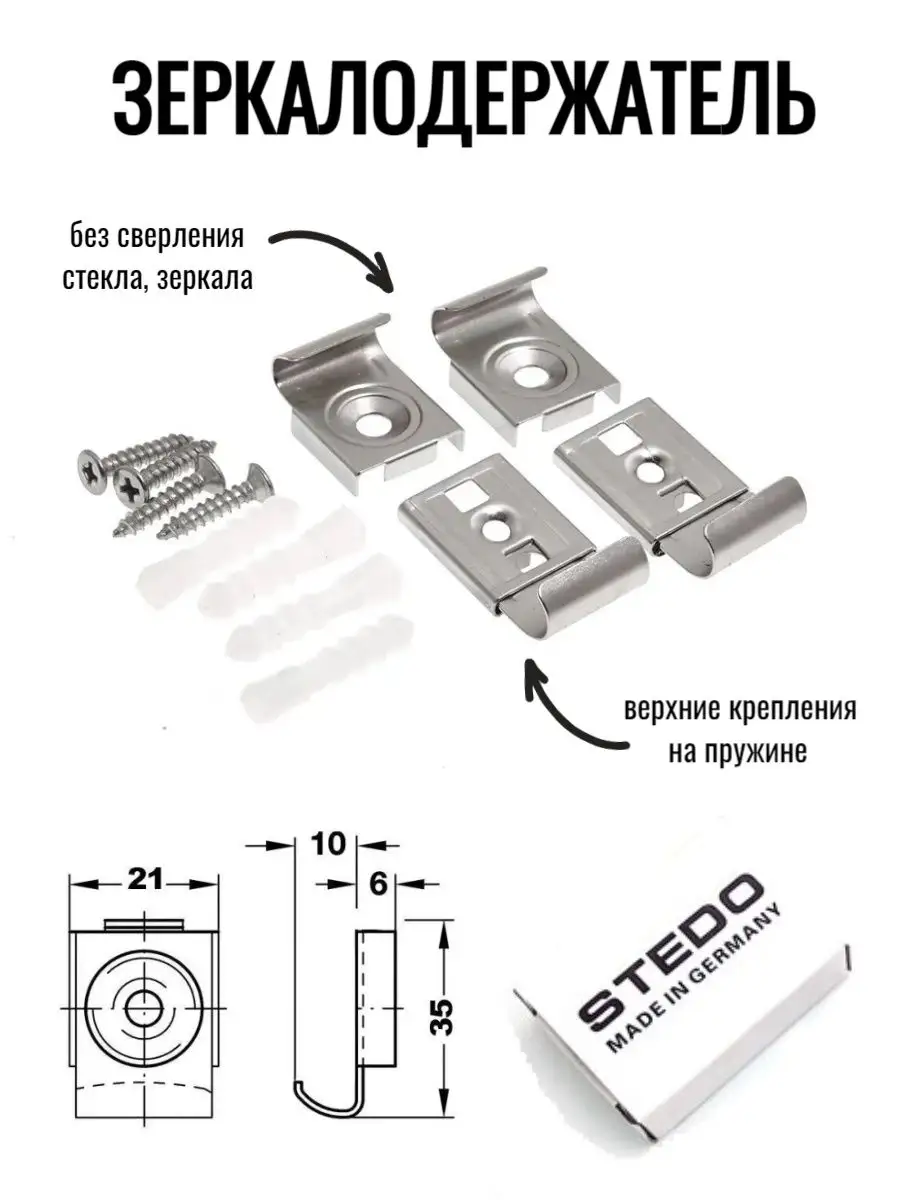 ЗЕРКАЛОДЕРЖАТЕЛЬ

без сверления стекла, зеркала

верхние крепления на пружине

21

10

6

35

STEDO
MADE IN GERMANY