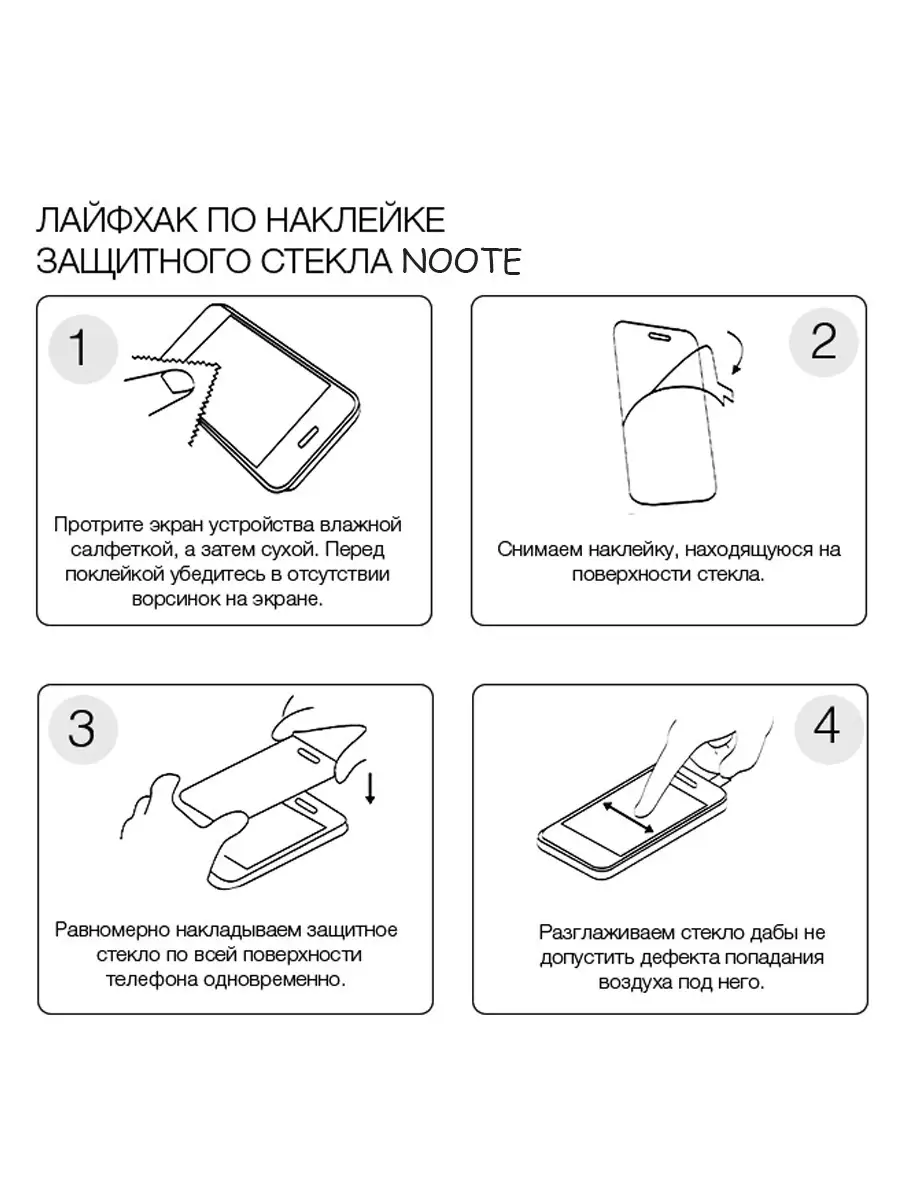 ЛАЙФХАК ПО НАКЛЕЙКЕ
ЗАЩИТНОГО СТЕКЛА NOOTE

1

Протрите экран устройства влажной салфеткой, а затем сухой. Перед поклейкой убедитесь в отсутствии ворсинок на экране.

2

Снимаем наклейку, находящуюся на поверхности стекла.

3

Равномерно накладываем защитное стекло по всей поверхности телефона одновременно.

4

Разглаживаем стекло дабы не допустить дефекта попадания воздуха под него.